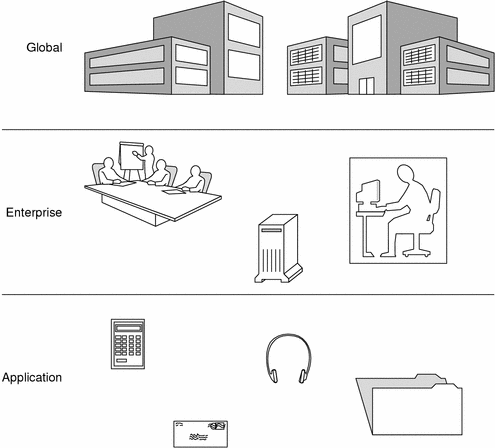 Global

Enterprise

Application